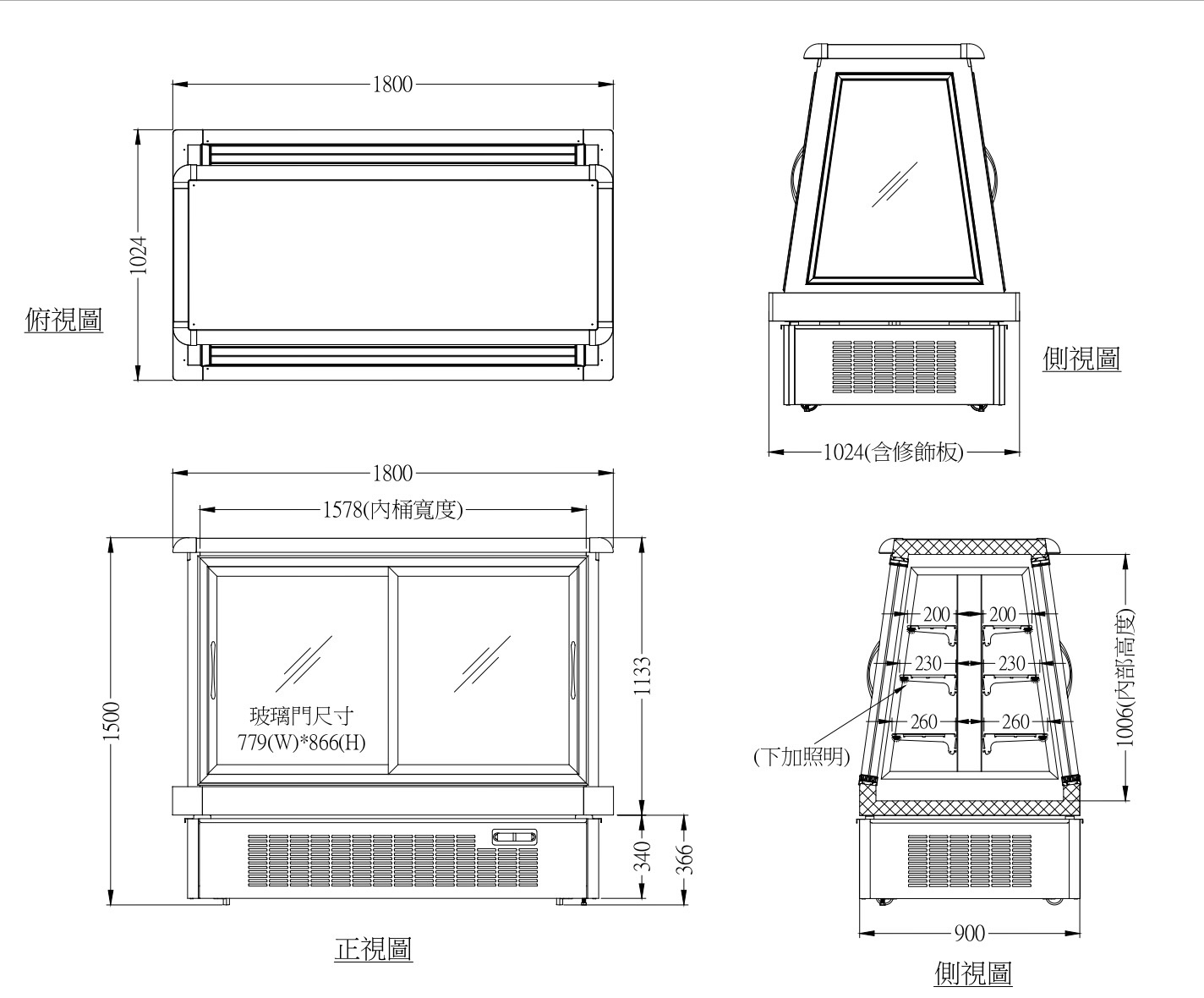 1800

1024

俯視圖

側視圖

1024(含修飾板)

1800

1578(內桶寬度)

1500

玻璃門尺寸
779(W)*866(H)

1133

340

366

正視圖

200

200

230

230

260

260

(下加照明)

1006(內部高度)

900

側視圖